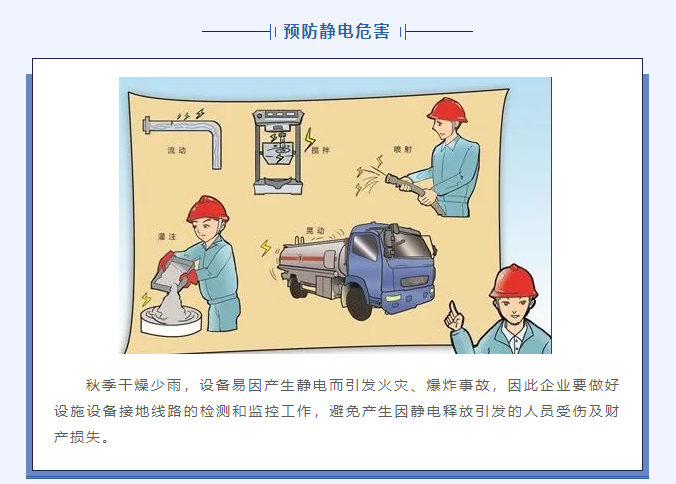 预防静电危害

流动

搅拌

喷射

灌注

晃动

秋季干燥少雨，设备易因产生静电而引发火灾、爆炸事故，因此企业要做好设施设备接地线路的检测和监控工作，避免产生因静电释放引发的人员受伤及财产损失。